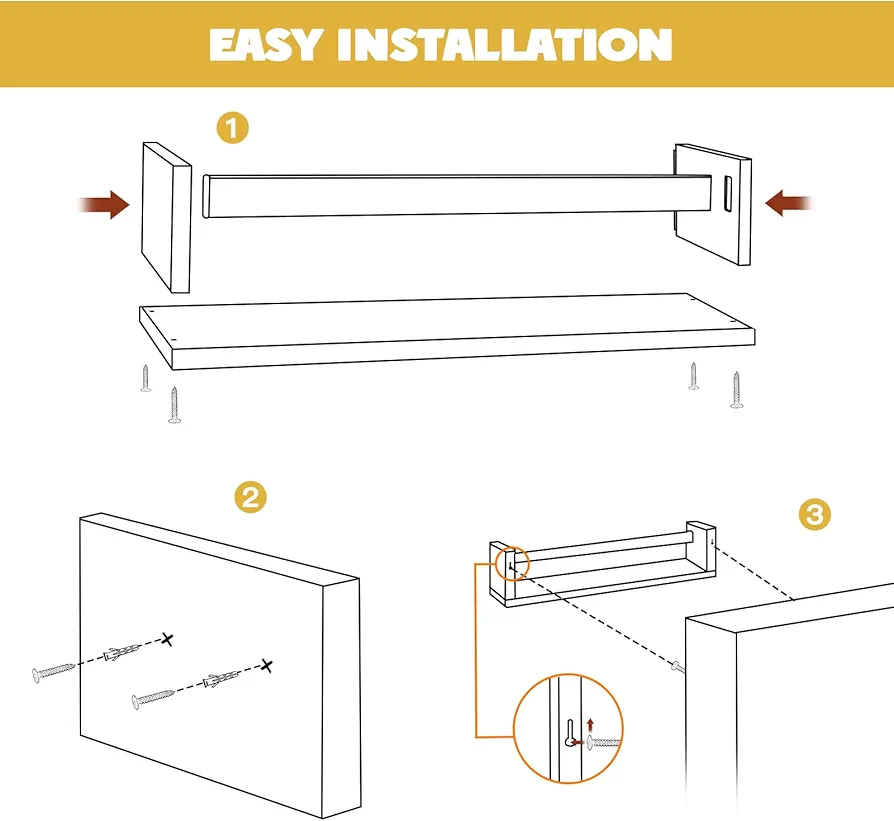 EASY INSTALLATION

1

2

3