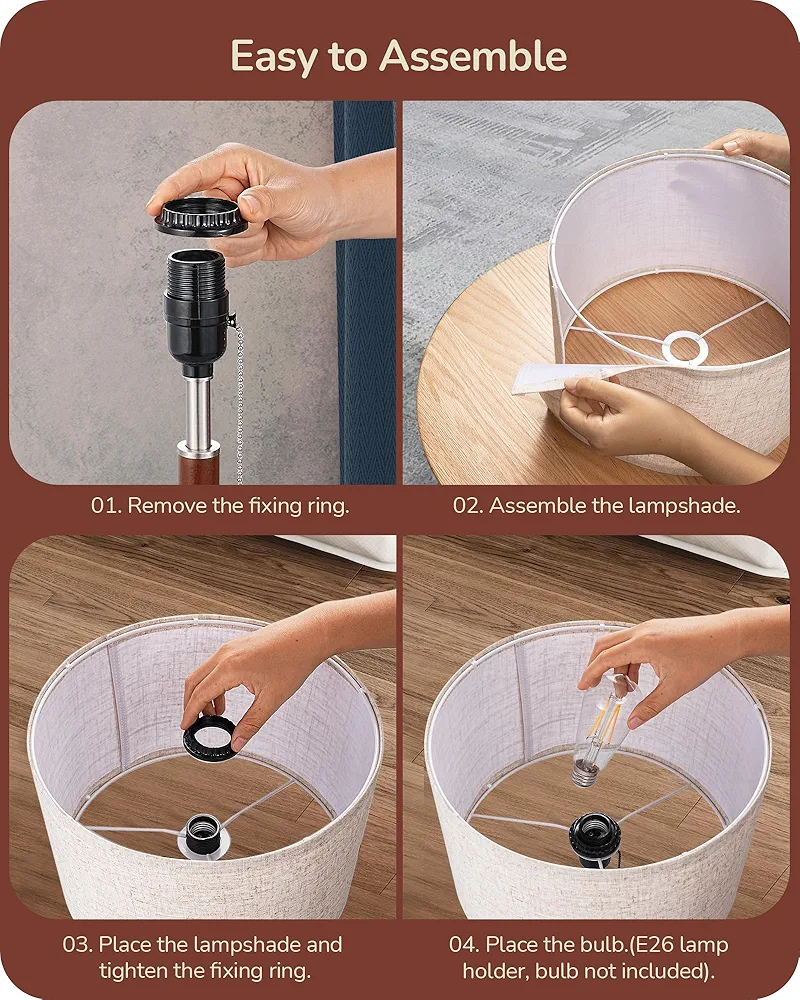 Easy to Assemble

01. Remove the fixing ring.

02. Assemble the lampshade.

03. Place the lampshade and tighten the fixing ring.

04. Place the bulb.(E26 lamp holder, bulb not included).