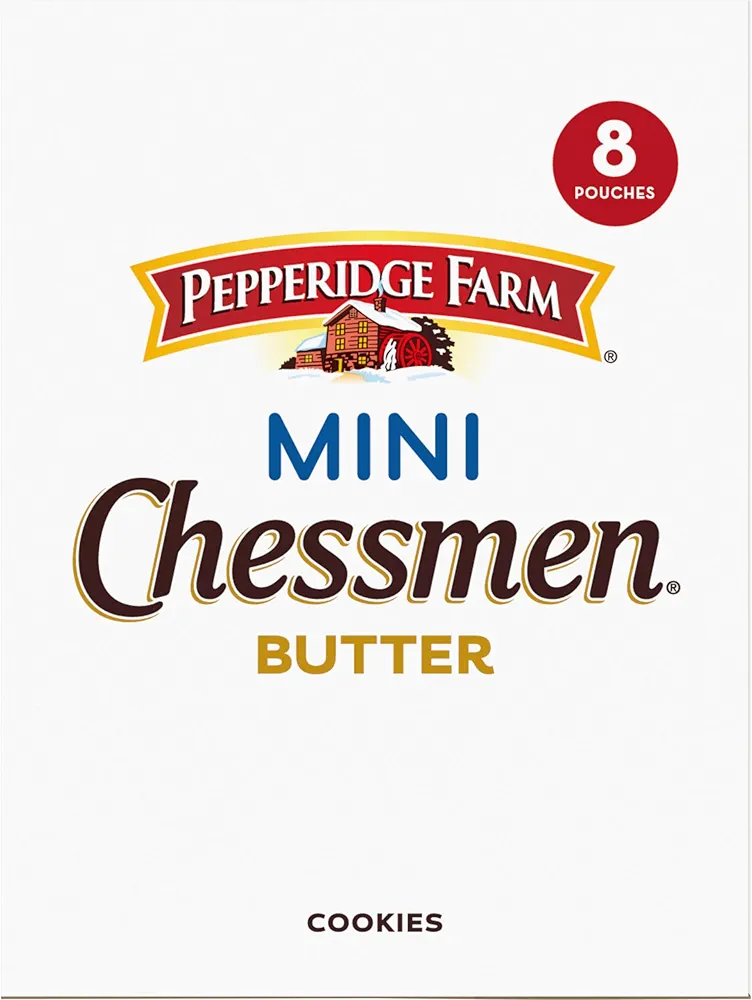 8
POUCHES

PEPPERIDGE FARM®

MINI

Chessmen®

BUTTER

COOKIES