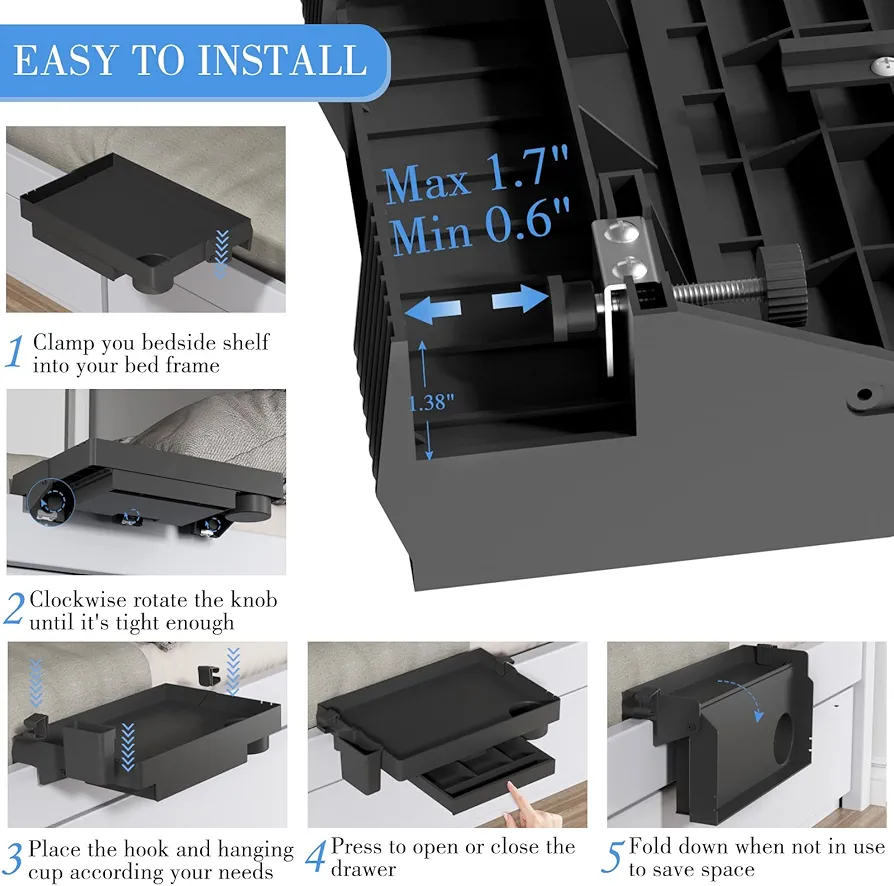 EASY TO INSTALL

Max 1.7"
Min 0.6"

1.38"

1 Clamp you bedside shelf into your bed frame

2 Clockwise rotate the knob until it's tight enough

3 Place the hook and hanging cup according your needs

4 Press to open or close the drawer

5 Fold down when not in use to save space