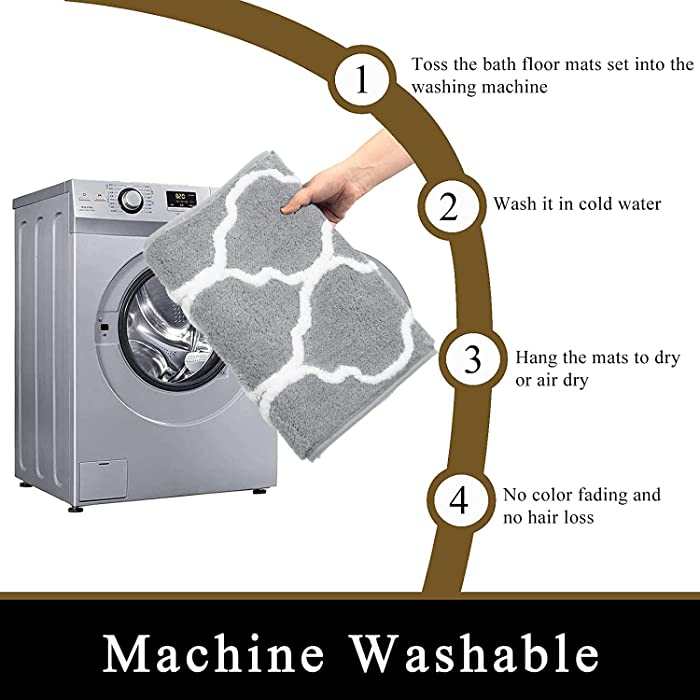 1
Toss the bath floor mats set into the washing machine

2
Wash it in cold water

3
Hang the mats to dry or air dry

4
No color fading and no hair loss

Machine Washable