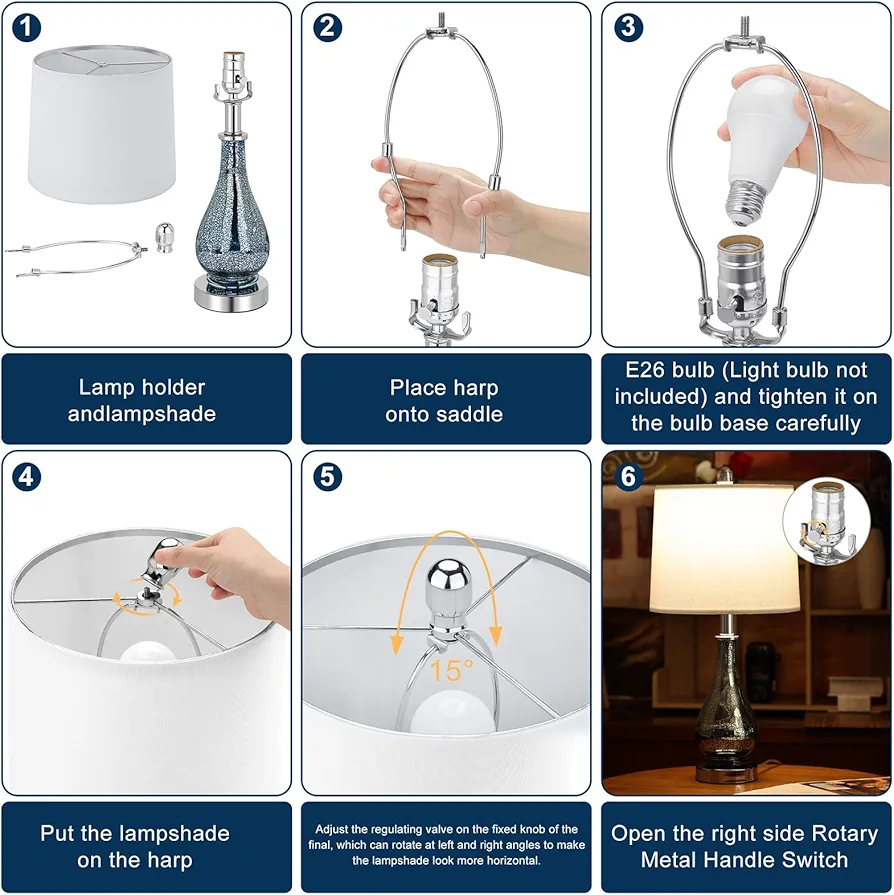 1

Lamp holder andlampshade

2

Place harp onto saddle

3

E26 bulb (Light bulb not included) and tighten it on the bulb base carefully

4

Put the lampshade on the harp

5

15°

Adjust the regulating valve on the fixed knob of the final, which can rotate at left and right angles to make the lampshade look more horizontal.

6

Open the right side Rotary Metal Handle Switch