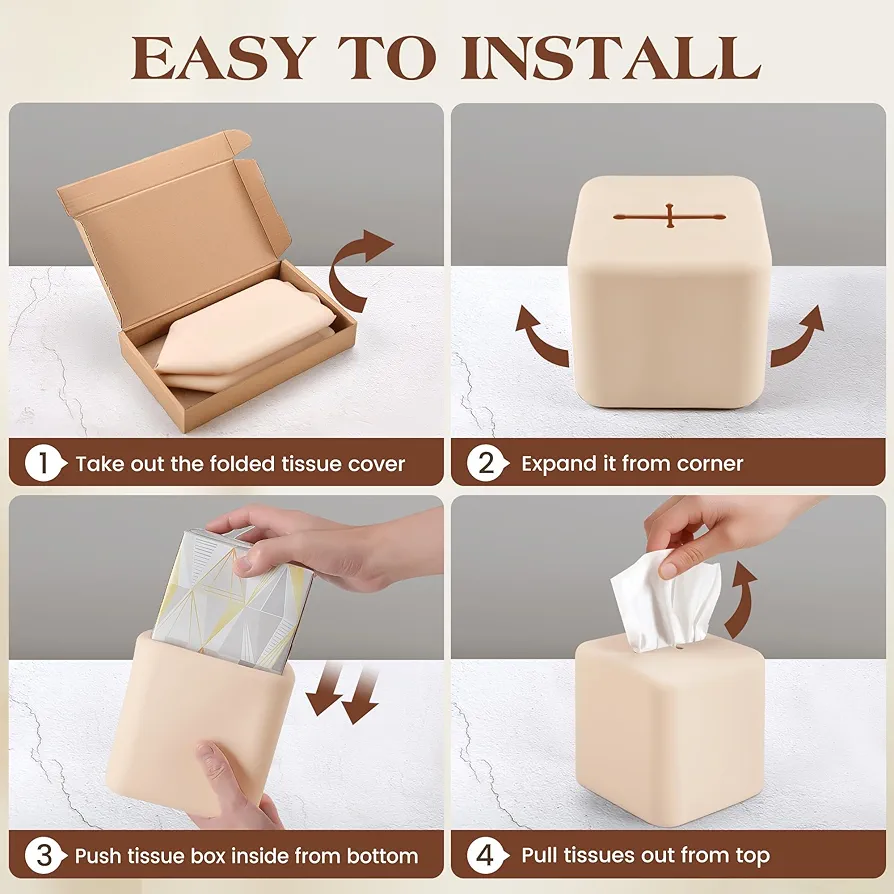 EASY TO INSTALL

1 Take out the folded tissue cover

2 Expand it from corner

3 Push tissue box inside from bottom

4 Pull tissues out from top