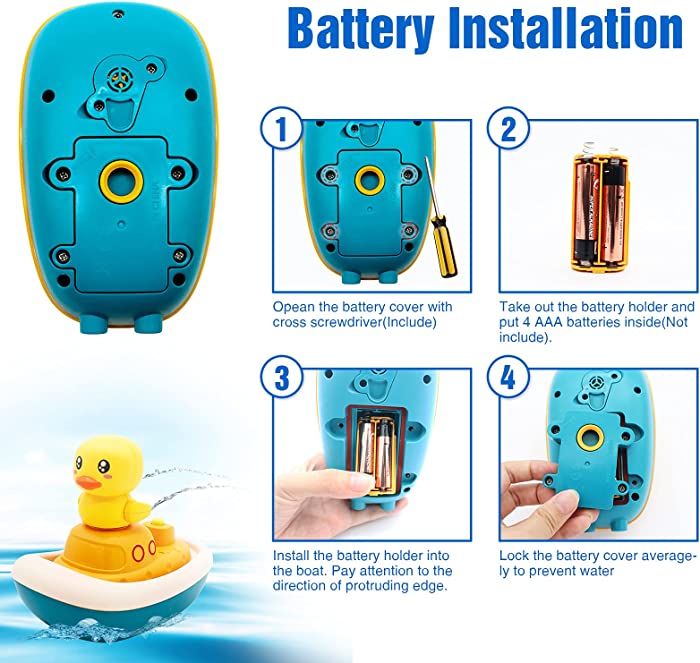 Battery Installation

1

Opean the battery cover with cross screwdriver(Include)

2

Take out the battery holder and put 4 AAA batteries inside(Not include).

3

Install the battery holder into the boat. Pay attention to the direction of protruding edge.

4

Lock the battery cover averagely to prevent water