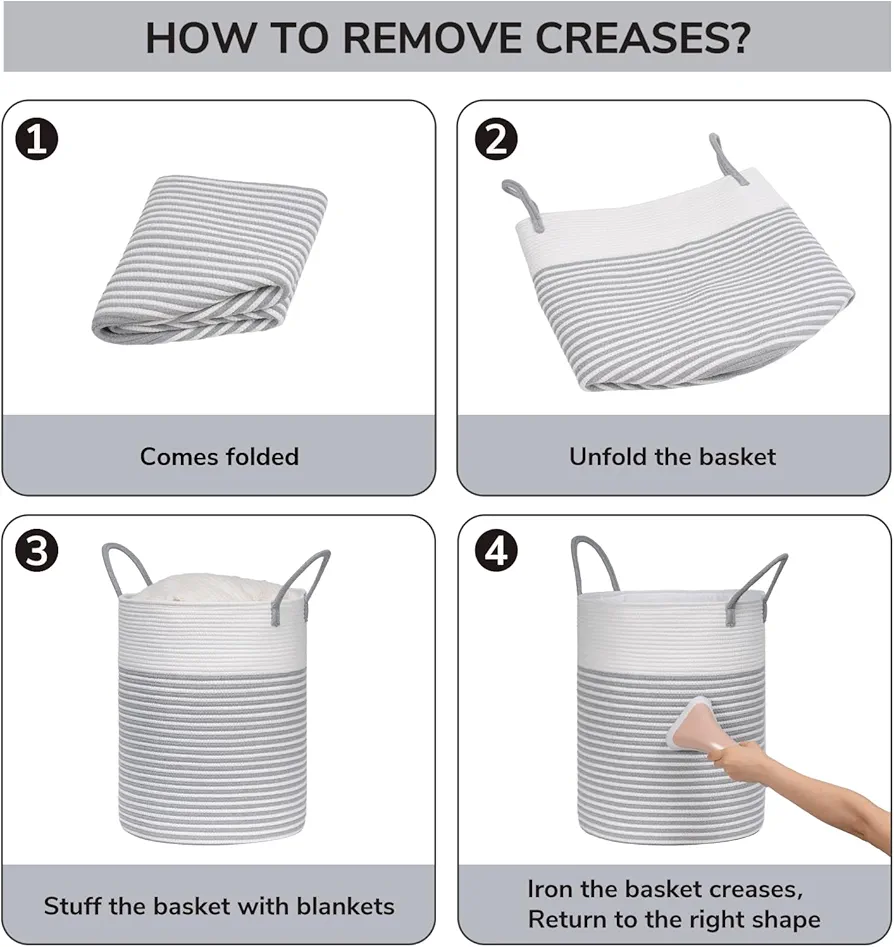 HOW TO REMOVE CREASES?

1

Comes folded

2

Unfold the basket

3

Stuff the basket with blankets

4

Iron the basket creases, Return to the right shape