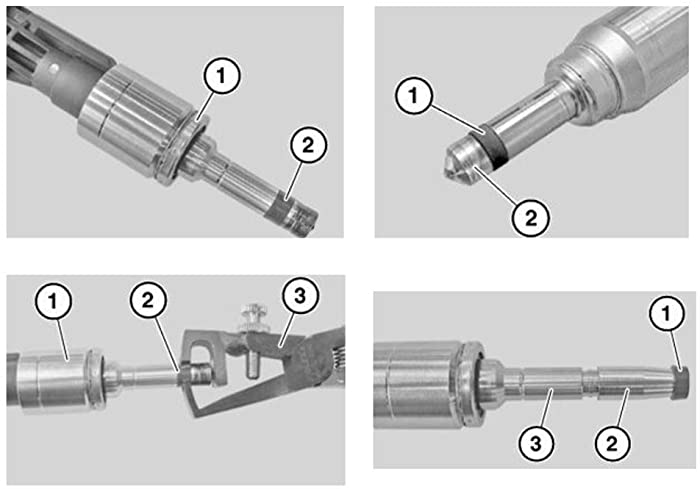 1
2

1
2

1
2
3

1
3
2