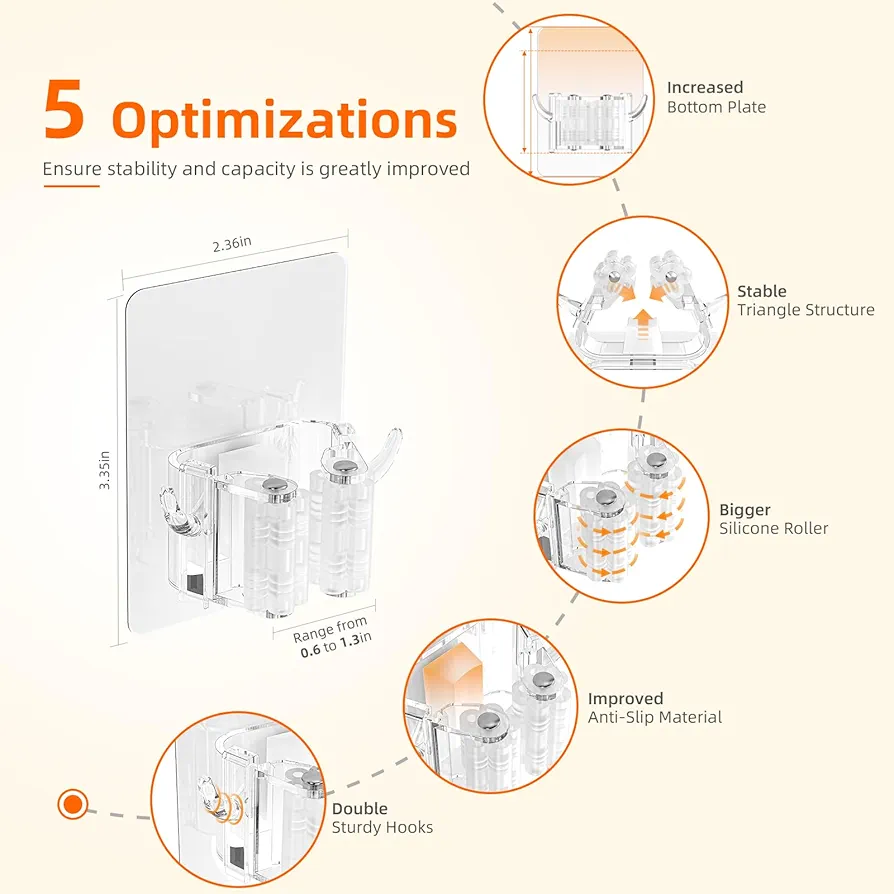 5 Optimizations

Ensure stability and capacity is greatly improved

2.36in

3.35in

Range from
0.6 to 1.3in

Increased
Bottom Plate

Stable
Triangle Structure

Bigger
Silicone Roller

Improved
Anti-Slip Material

Double
Sturdy Hooks