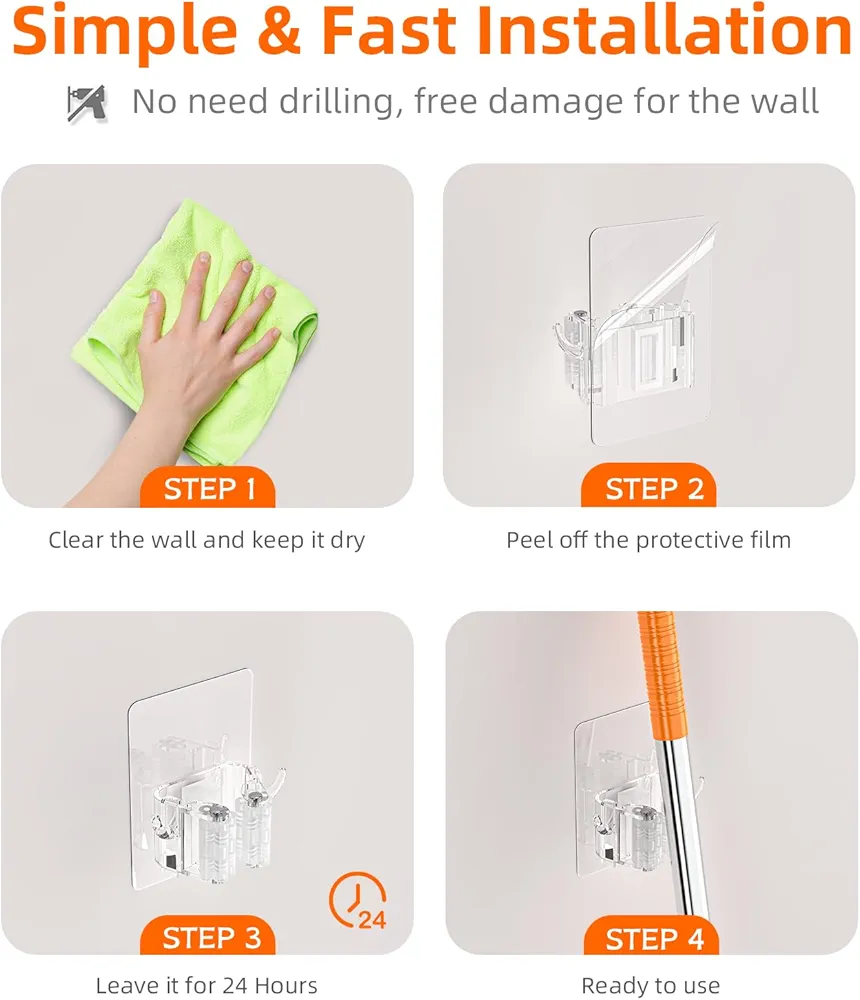 Simple & Fast Installation

No need drilling, free damage for the wall

STEP 1

Clear the wall and keep it dry

STEP 2

Peel off the protective film

24

STEP 3

Leave it for 24 Hours

STEP 4

Ready to use