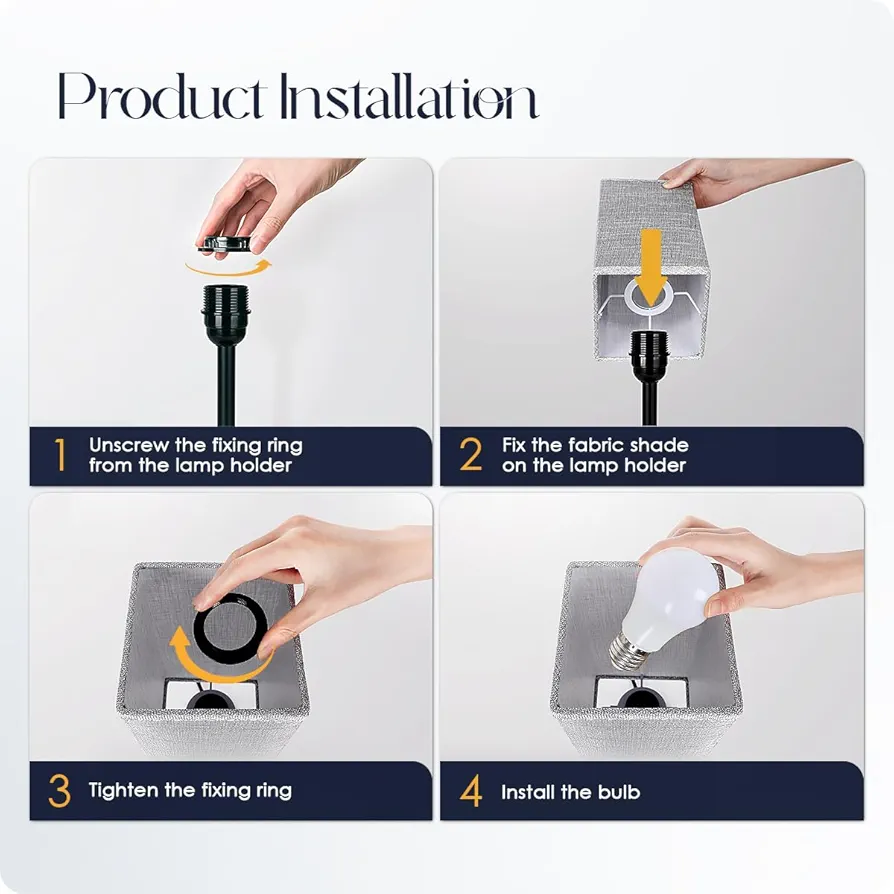 Product Installation

1 Unscrew the fixing ring from the lamp holder

2 Fix the fabric shade on the lamp holder

3 Tighten the fixing ring

4 Install the bulb