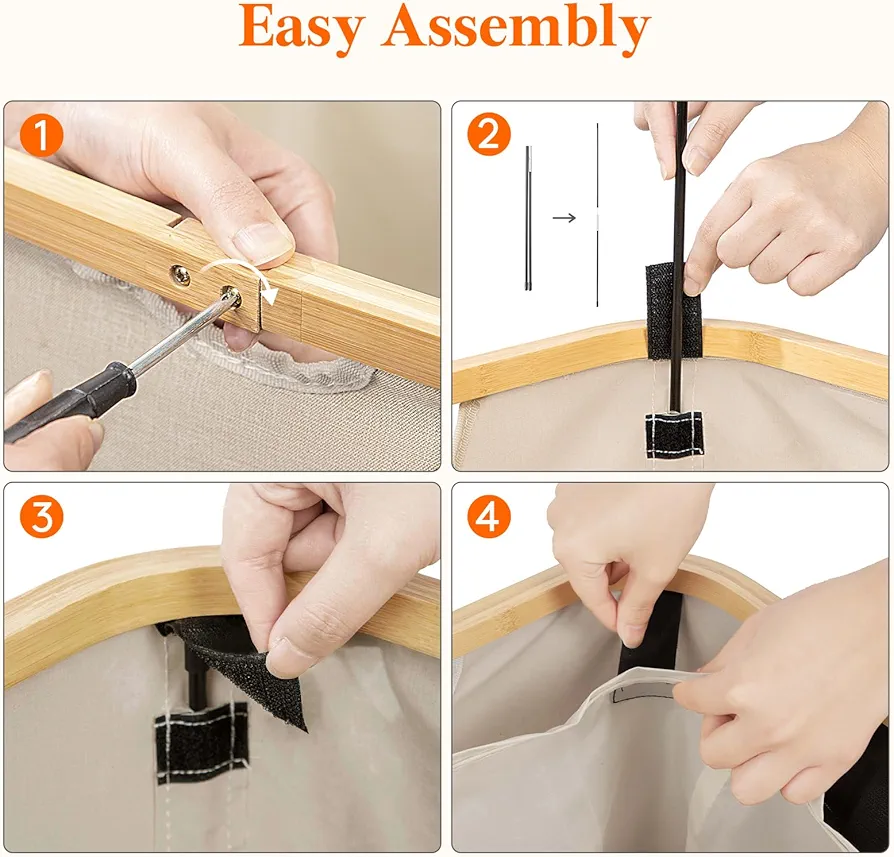 Easy Assembly

1

2

3

4