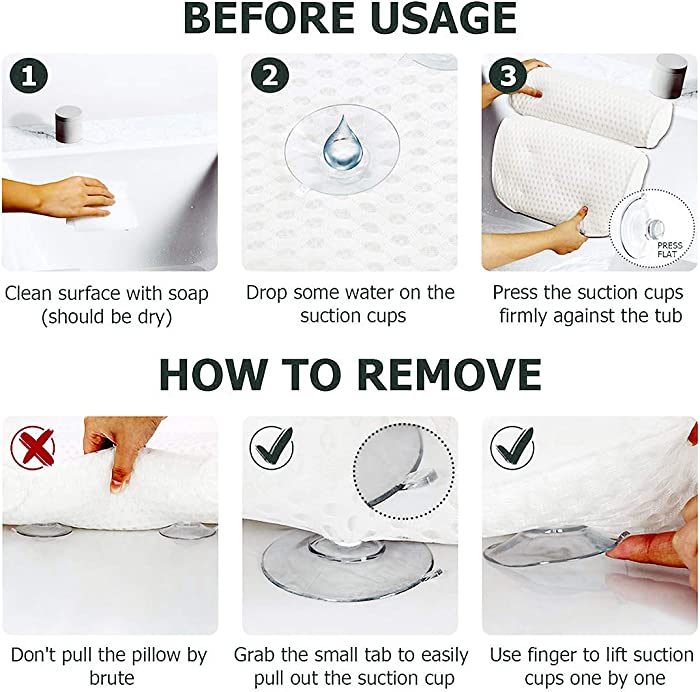 BEFORE USAGE

1

Clean surface with soap (should be dry)

2

Drop some water on the suction cups

3

PRESS FLAT

Press the suction cups firmly against the tub

HOW TO REMOVE

Don't pull the pillow by brute

Grab the small tab to easily pull out the suction cup

Use finger to lift suction cups one by one