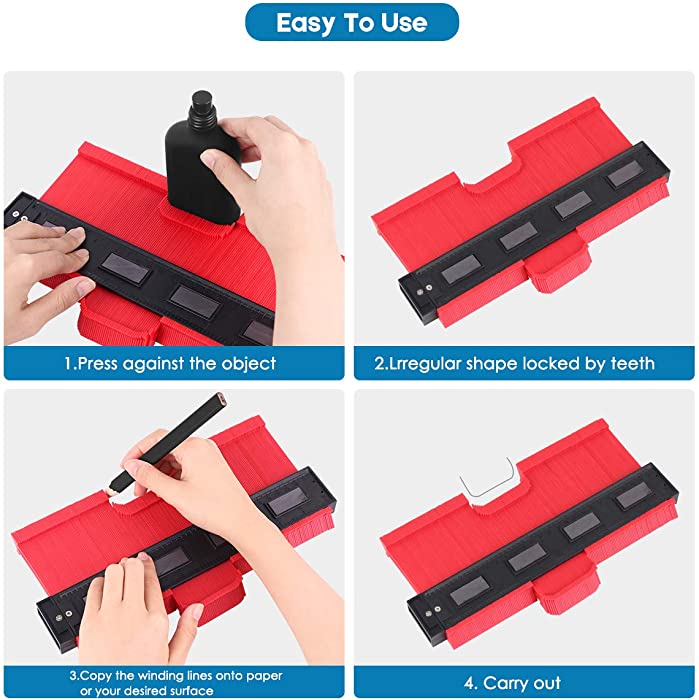 Easy To Use

1.Press against the object

2.Lrregular shape locked by teeth

3.Copy the winding lines onto paper or your desired surface

4. Carry out