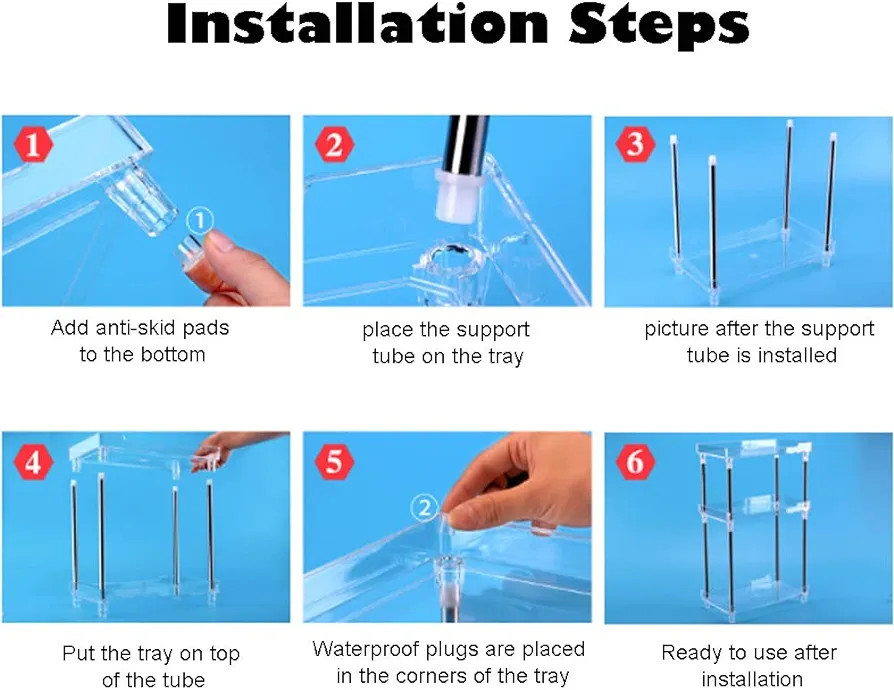 Installation Steps

1
①
Add anti-skid pads to the bottom

2
place the support tube on the tray

3
picture after the support tube is installed

4
Put the tray on top of the tube

5
②
Waterproof plugs are placed in the corners of the tray

6
Ready to use after installation