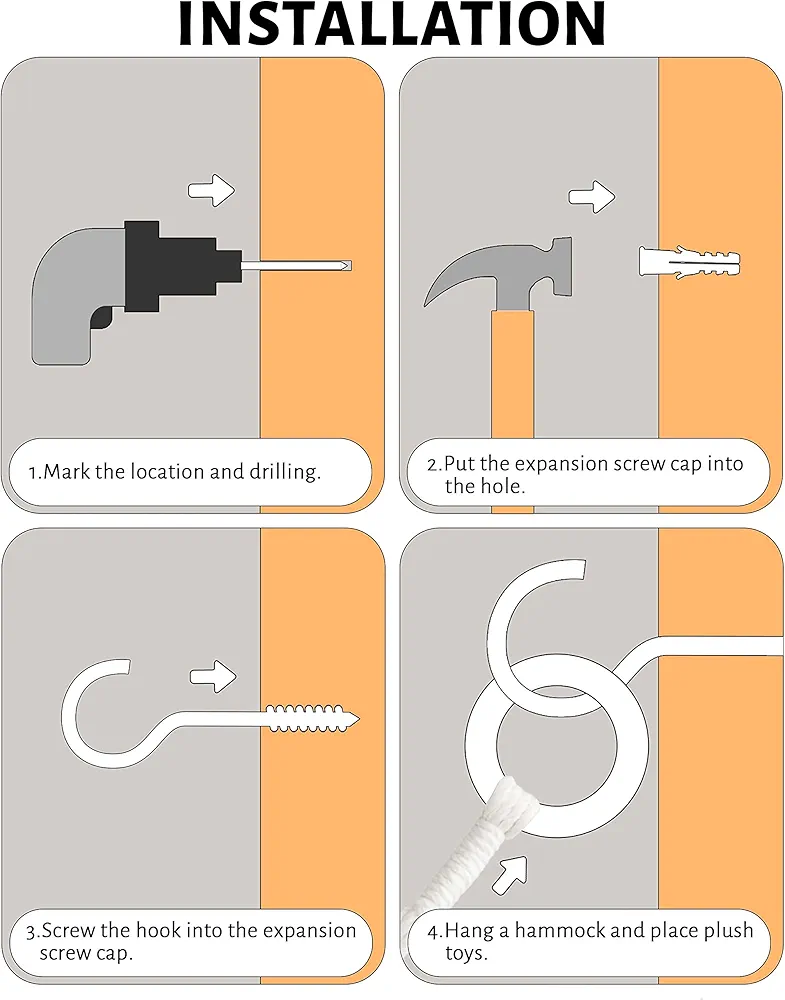 INSTALLATION

1.Mark the location and drilling.

2.Put the expansion screw cap into the hole.

3.Screw the hook into the expansion screw cap.

4.Hang a hammock and place plush toys.