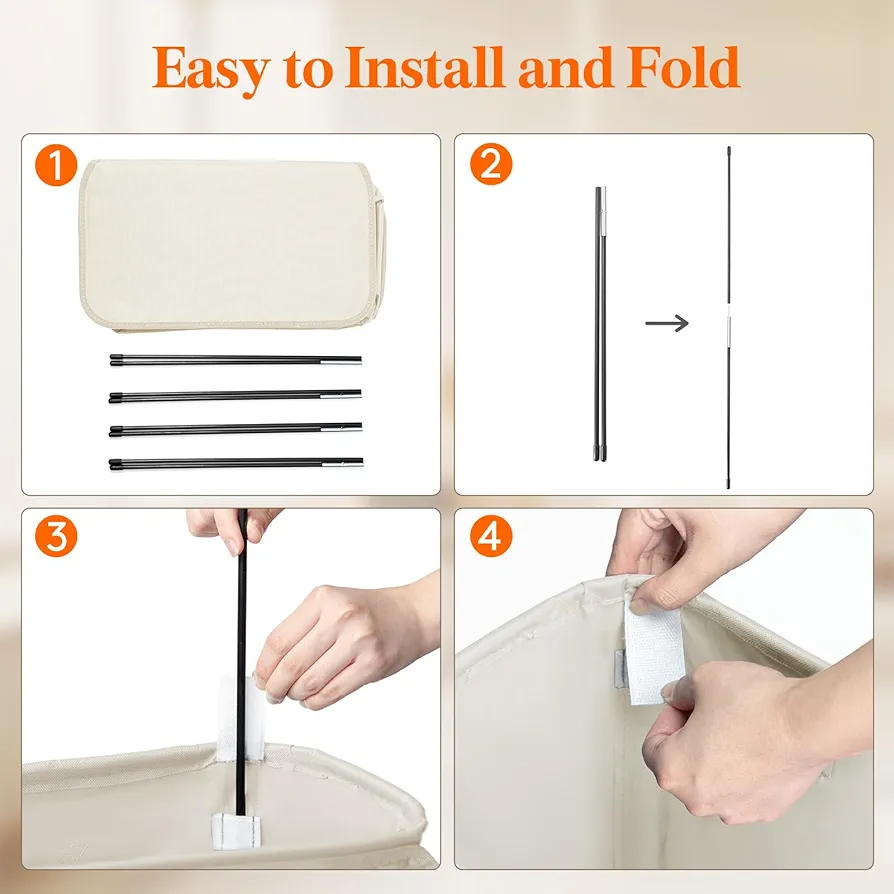 Easy to Install and Fold

1

2

3

4