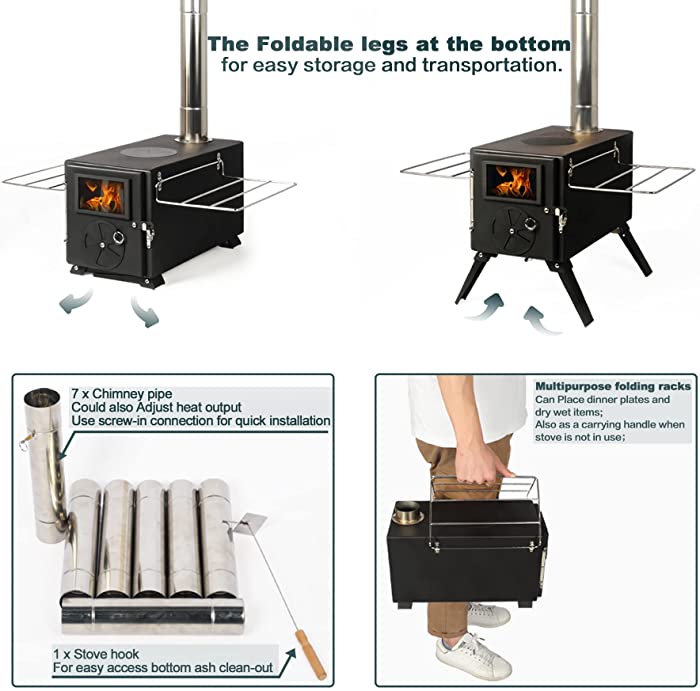 The Foldable legs at the bottom
for easy storage and transportation.

7 x Chimney pipe
Could also Adjust heat output
Use screw-in connection for quick installation

1 x Stove hook
For easy access bottom ash clean-out

Multipurpose folding racks
Can Place dinner plates and dry wet items;
Also as a carrying handle when stove is not in use;