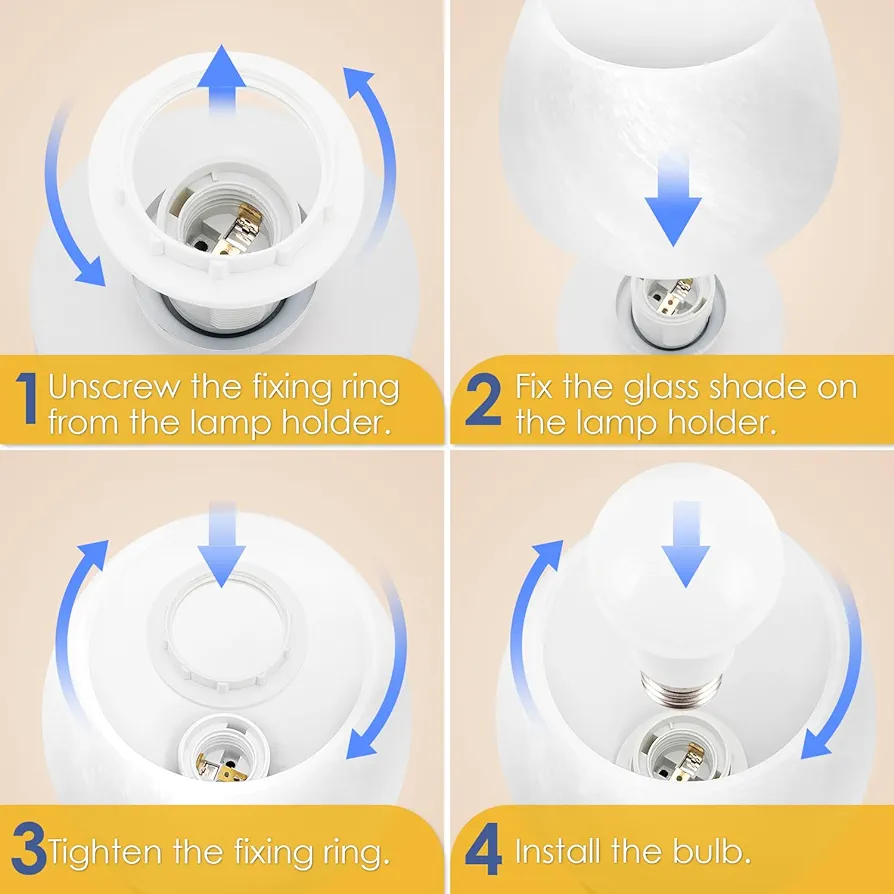 1 Unscrew the fixing ring from the lamp holder.

2 Fix the glass shade on the lamp holder.

3 Tighten the fixing ring.

4 Install the bulb.