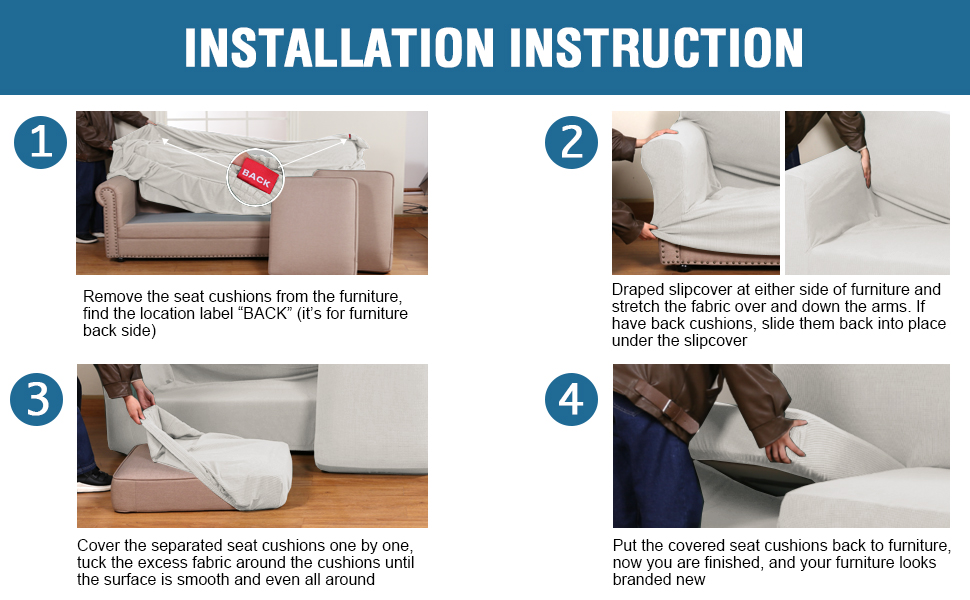 INSTALLATION INSTRUCTION

1

BACK

Remove the seat cushions from the furniture, find the location label “BACK” (it’s for furniture back side)

2

Draped slipcover at either side of furniture and stretch the fabric over and down the arms. If have back cushions, slide them back into place under the slipcover

3

Cover the separated seat cushions one by one, tuck the excess fabric around the cushions until the surface is smooth and even all around

4

Put the covered seat cushions back to furniture, now you are finished, and your furniture looks branded new