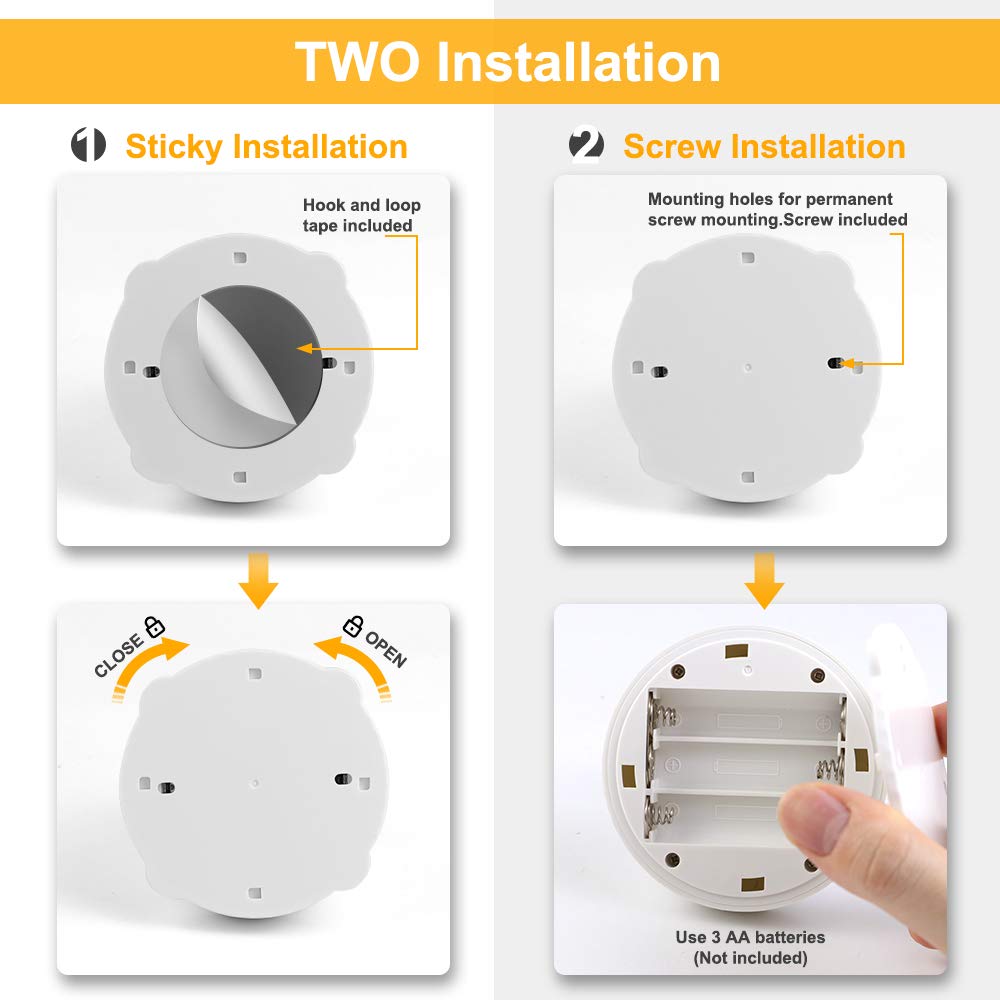 TWO Installation

1 Sticky Installation

Hook and loop tape included

CLOSE

OPEN

2 Screw Installation

Mounting holes for permanent screw mounting.Screw included

Use 3 AA batteries (Not included)