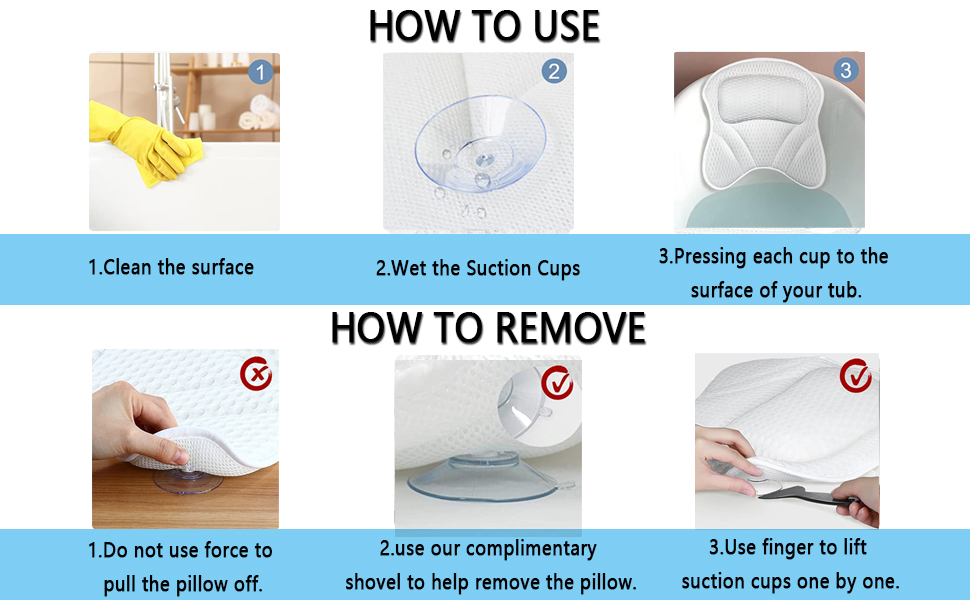 HOW TO USE

1

2

3

1.Clean the surface

2.Wet the Suction Cups

3.Pressing each cup to the surface of your tub.

HOW TO REMOVE

1.Do not use force to pull the pillow off.

2.use our complimentary shovel to help remove the pillow.

3.Use finger to lift suction cups one by one.