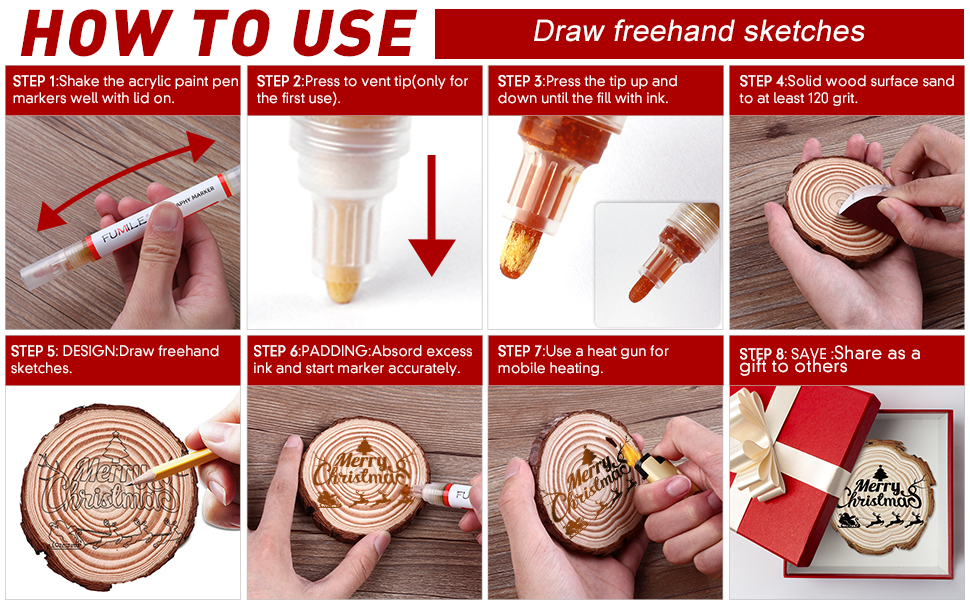 HOW TO USE

Draw freehand sketches

STEP 1:Shake the acrylic paint pen markers well with lid on.

FUMILE APHY MARKER

STEP 2:Press to vent tip(only for the first use).

STEP 3:Press the tip up and down until the fill with ink.

STEP 4:Solid wood surface sand to at least 120 grit.

STEP 5: DESIGN:Draw freehand sketches.

Merry Christmas

STEP 6:PADDING:Absord excess ink and start marker accurately.

Merry Christmas

FU

STEP 7:Use a heat gun for mobile heating.

Merry Christmas

STEP 8: SAVE :Share as a gift to others

Merry Christmas