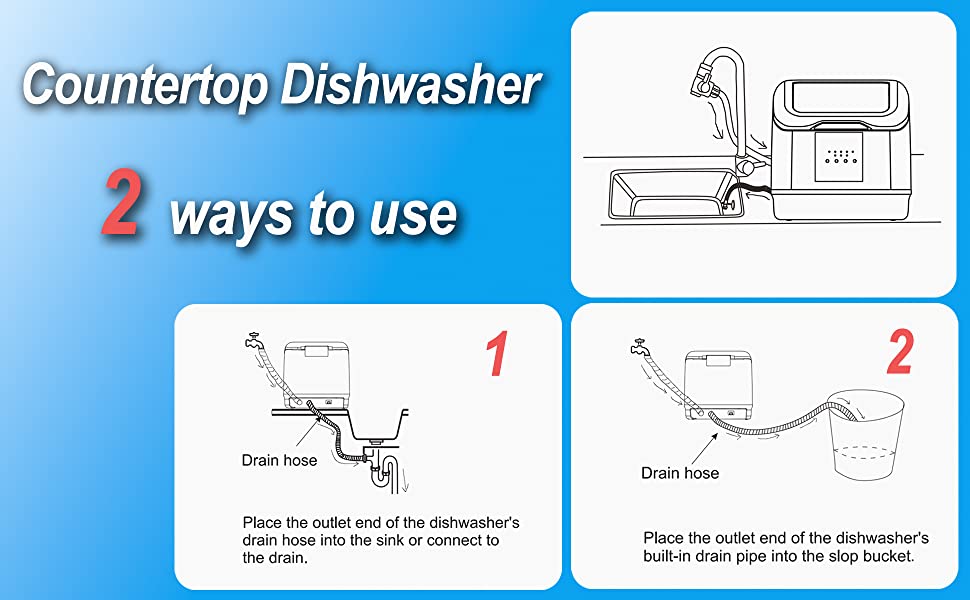 Countertop Dishwasher

2 ways to use

1

Drain hose

Place the outlet end of the dishwasher's drain hose into the sink or connect to the drain.

2

Drain hose

Place the outlet end of the dishwasher's built-in drain pipe into the slop bucket.