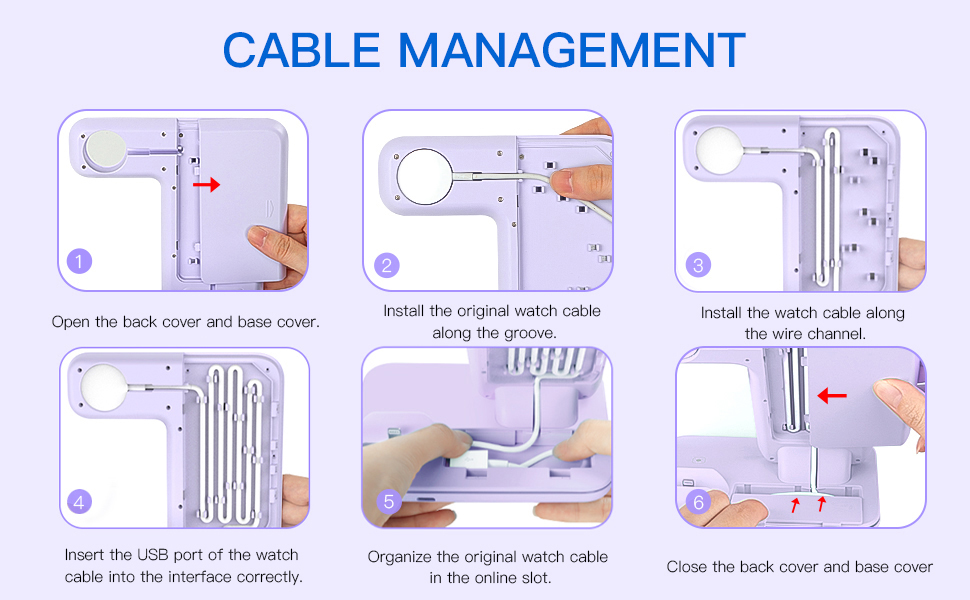 CABLE MANAGEMENT

1

Open the back cover and base cover.

2

Install the original watch cable along the groove.

3

Install the watch cable along the wire channel.

4

Insert the USB port of the watch cable into the interface correctly.

5

Organize the original watch cable in the online slot.

6

Close the back cover and base cover