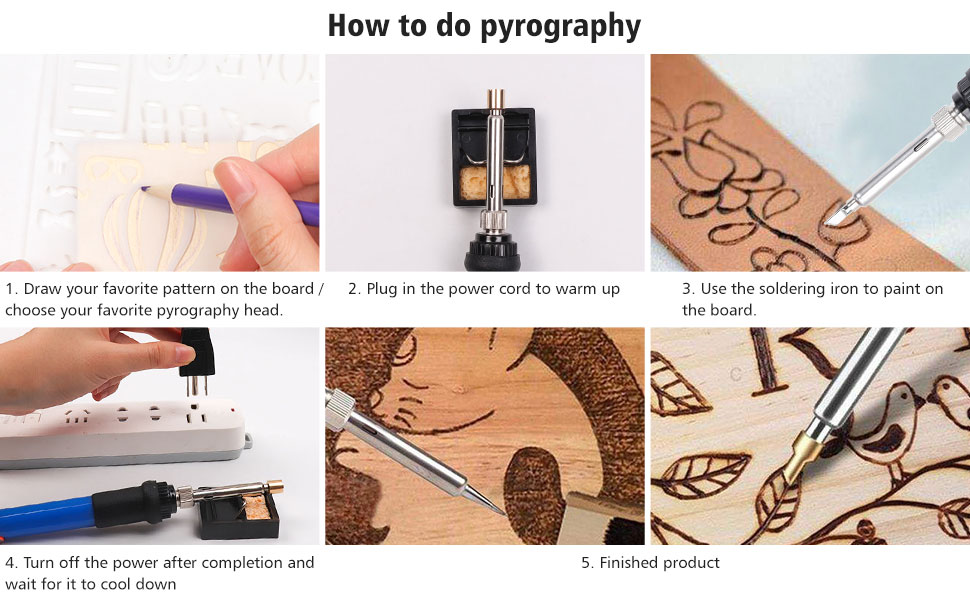 How to do pyrography

1. Draw your favorite pattern on the board / choose your favorite pyrography head.

2. Plug in the power cord to warm up

3. Use the soldering iron to paint on the board.

4. Turn off the power after completion and wait for it to cool down

5. Finished product