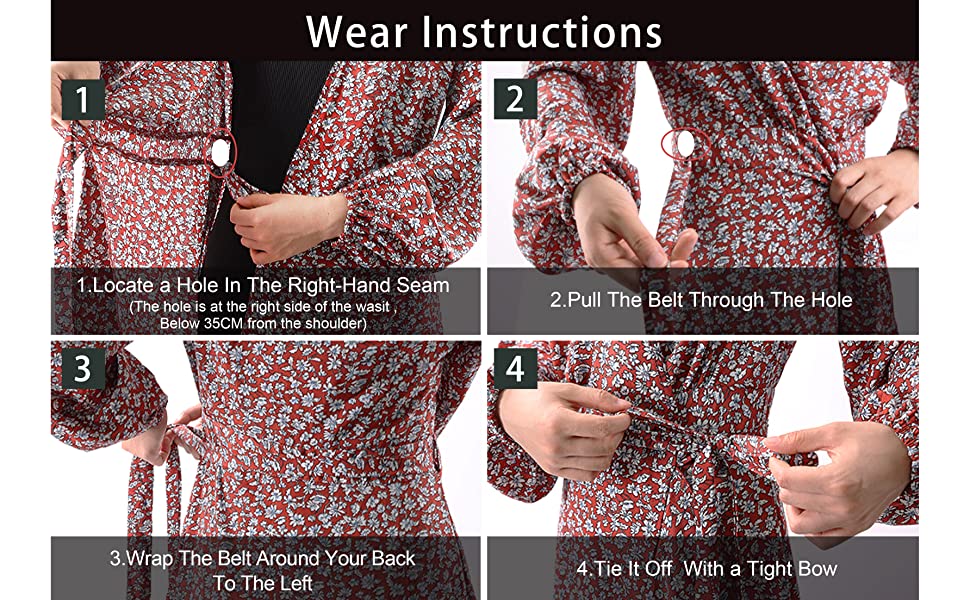 Wear Instructions

1

1.Locate a Hole In The Right-Hand Seam
(The hole is at the right side of the wasit , Below 35CM from the shoulder)

2

2.Pull The Belt Through The Hole

3

3.Wrap The Belt Around Your Back To The Left

4

4.Tie It Off With a Tight Bow